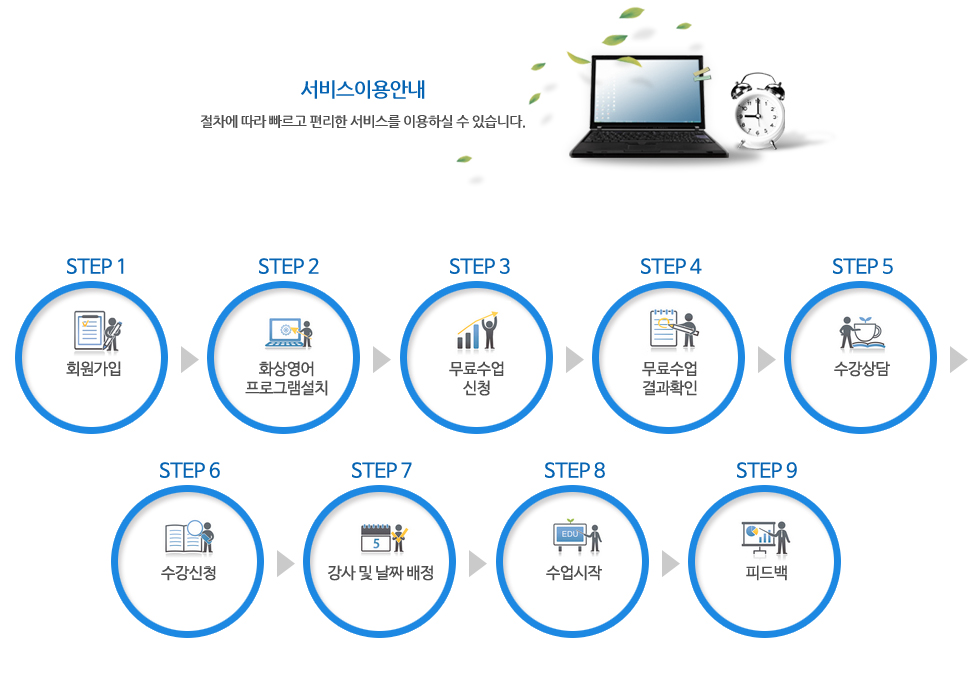 서비스이용안내

절차에 따라 빠르고 편리한 서비스를 이용하실 수 있습니다.

STEP 1

회원가입

STEP 2

화상영어 프로그램설치

STEP 3

무료수업 신청

STEP 4

무료수업 결과확인

STEP 5

수강상담

STEP 6

수강신청

STEP 7

5

강사 및 날짜 배정

STEP 8

EDU

수업시작

STEP 9

피드백